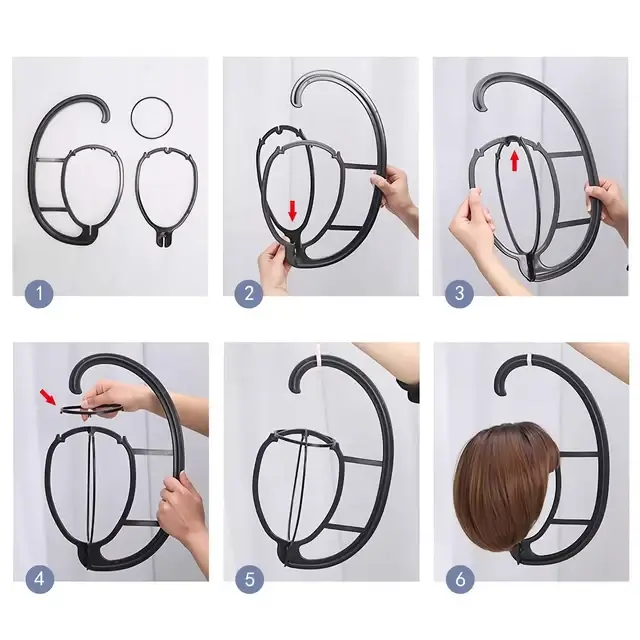 1

2

3

4

5

6